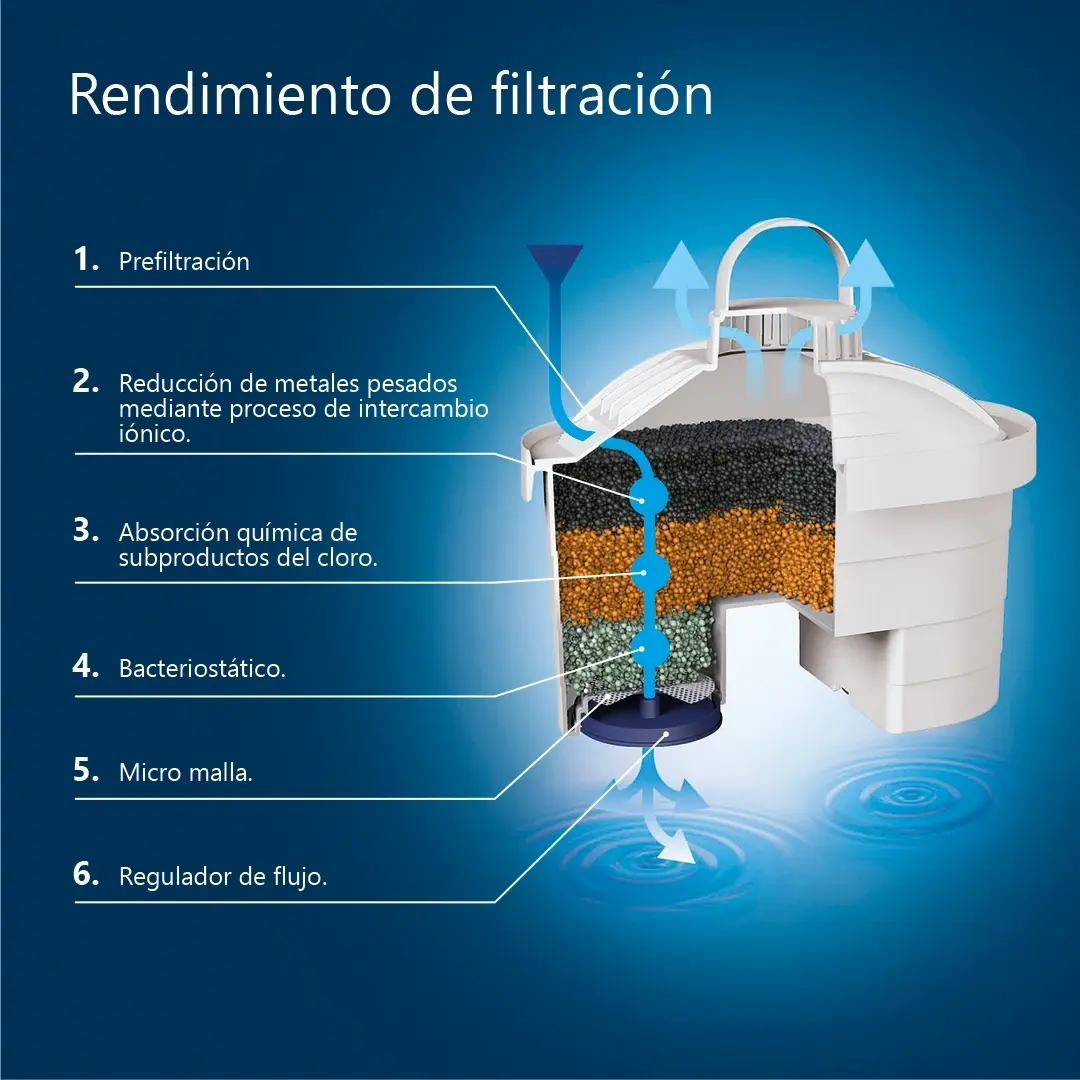 Rendimiento de filtración

1. Prefiltración

2. Reducción de metales pesados mediante proceso de intercambio iónico.

3. Absorción química de subproductos del cloro.

4. Bacteriostático.

5. Micro malla.

6. Regulador de flujo.